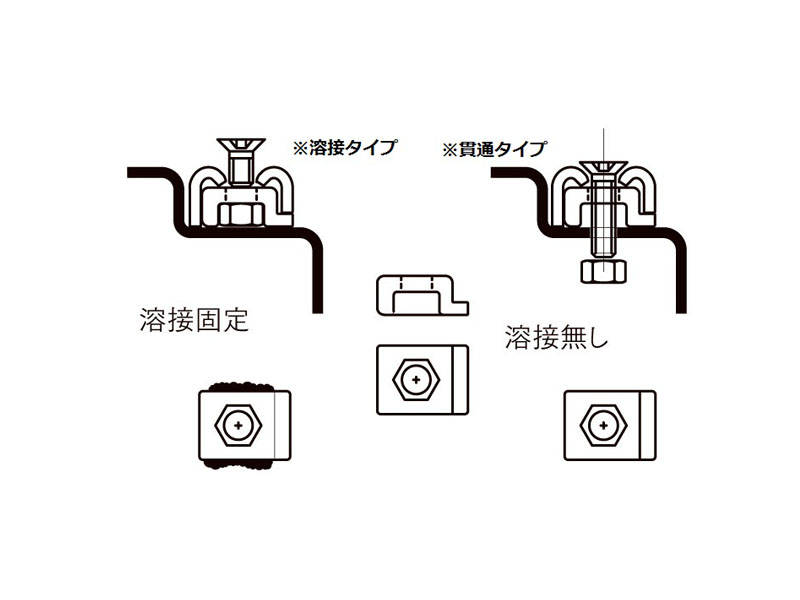 ※溶接タイプ

※貫通タイプ

溶接固定

溶接無し